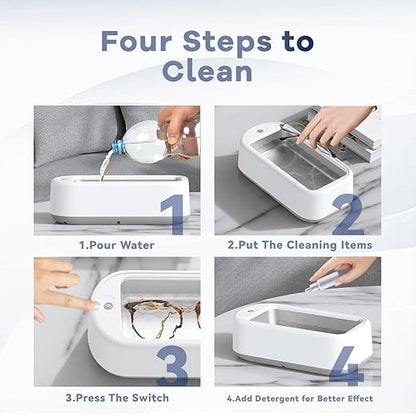 Four Steps to Clean

1

1.Pour Water

2

2.Put The Cleaning Items

3

3.Press The Switch

4

4.Add Detergent for Better Effect